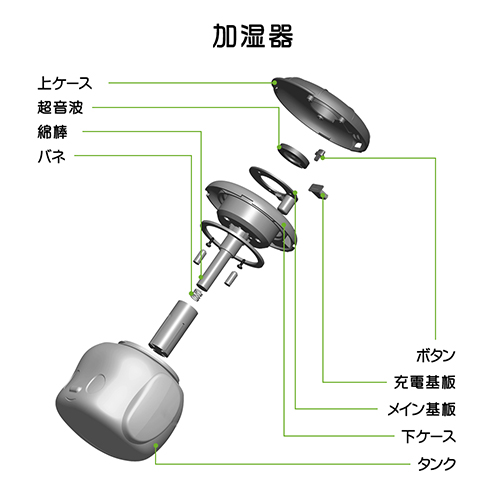 加湿器

上ケース
超音波
綿棒
バネ

ボタン
充電基板
メイン基板
下ケース
タンク